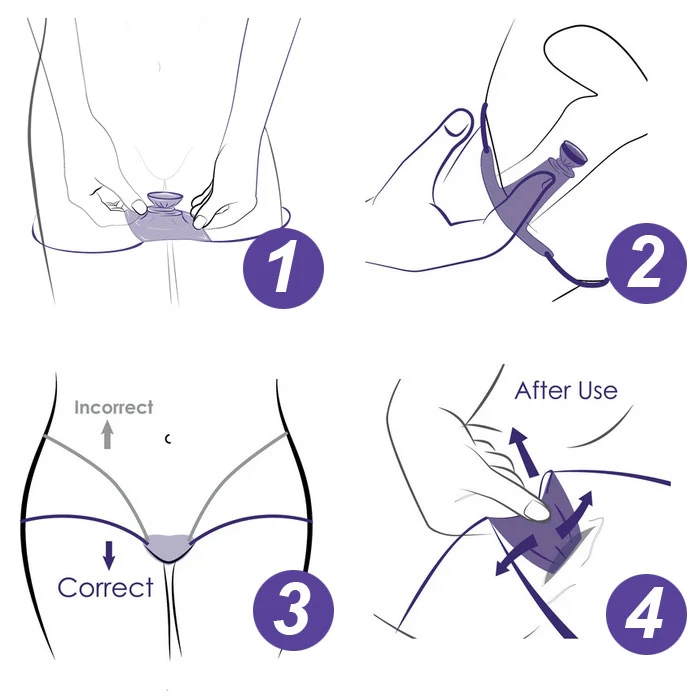 1

2

Incorrect

Correct

3

After Use

4